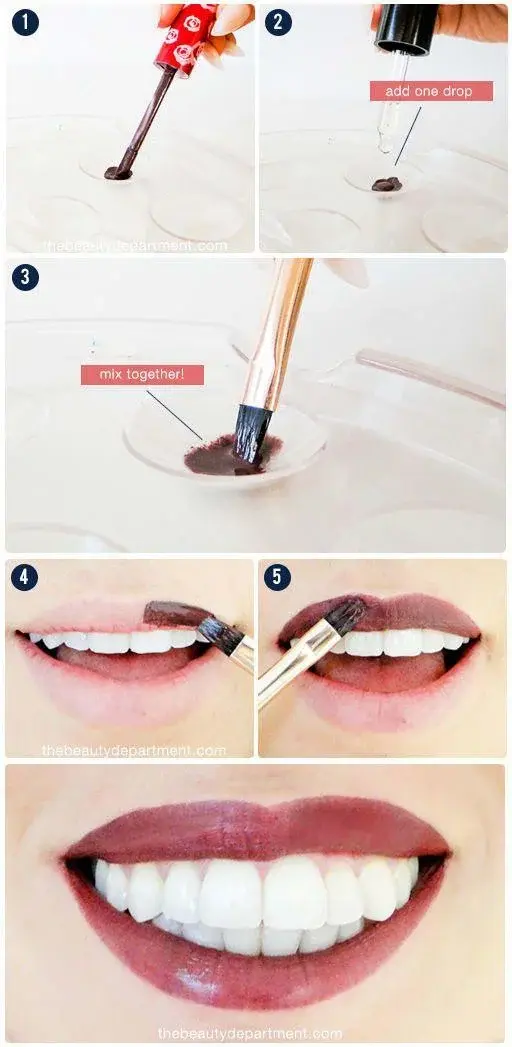 1

thebeautydepartment.com

2

add one drop

3

mix together!

4

thebeautydepartment.com

5

thebeautydepartment.com